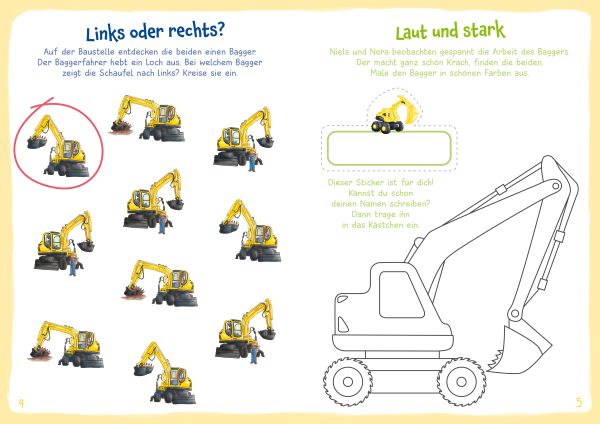 Links oder rechts?

Auf der Baustelle entdecken die beiden einen Bagger. Der Baggerfahrer hebt ein Loch aus. Bei welchem Bagger zeigt die Schaufel nach links? Kreise sie ein.

4

Laut und stark

Niels und Nora beobachten gespannt die Arbeit des Baggers. Der macht ganz schön Krach, finden die beiden. Male den Bagger in schönen Farben aus.

Dieser Sticker ist für dich! Kannst du schon deinen Namen schreiben? Dann trage ihn in das Kästchen ein.

5