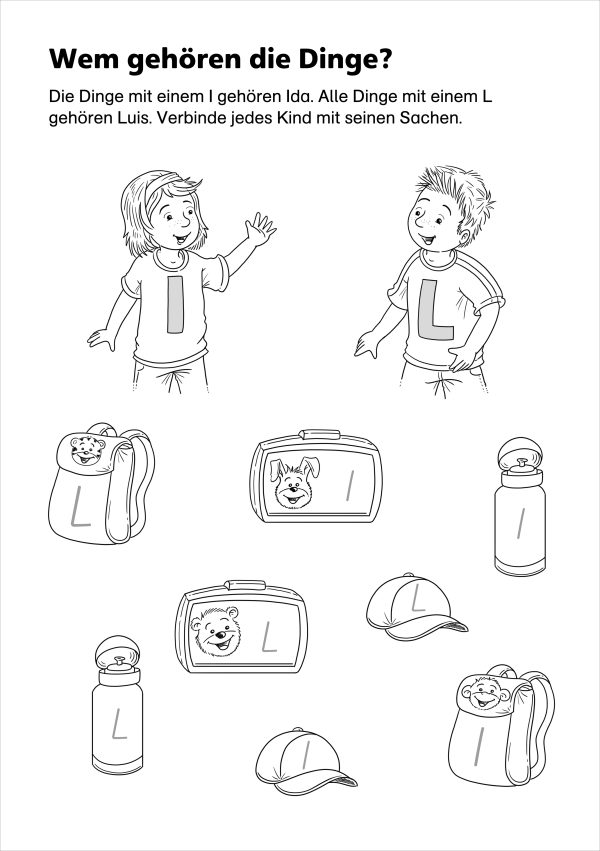 Wem gehören die Dinge?

Die Dinge mit einem I gehören Ida. Alle Dinge mit einem L gehören Luis. Verbinde jedes Kind mit seinen Sachen.

I

L

L

I

I

L

L

L

I

I