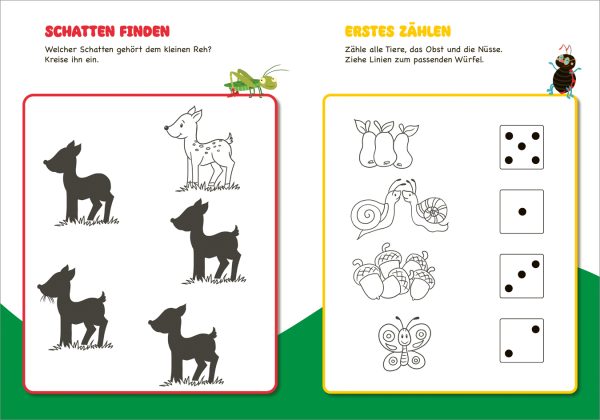 SCHATTEN FINDEN

Welcher Schatten gehört dem kleinen Reh? Kreise ihn ein.

ERSTES ZÄHLEN

Zähle alle Tiere, das Obst und die Nüsse. Ziehe Linien zum passenden Würfel.