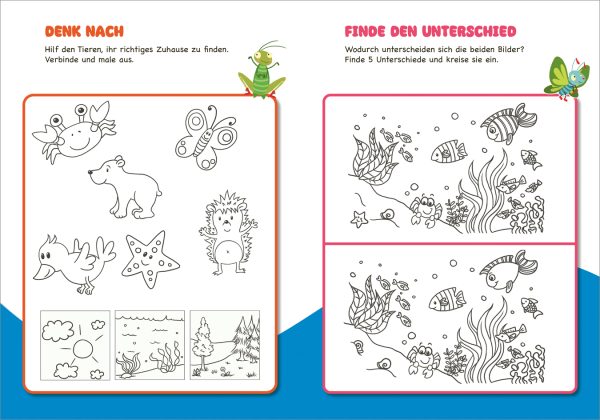 DENK NACH

Hilf den Tieren, ihr richtiges Zuhause zu finden. Verbinde und male aus.

FINDE DEN UNTERSCHIED

Wodurch unterscheiden sich die beiden Bilder? Finde 5 Unterschiede und kreise sie ein.